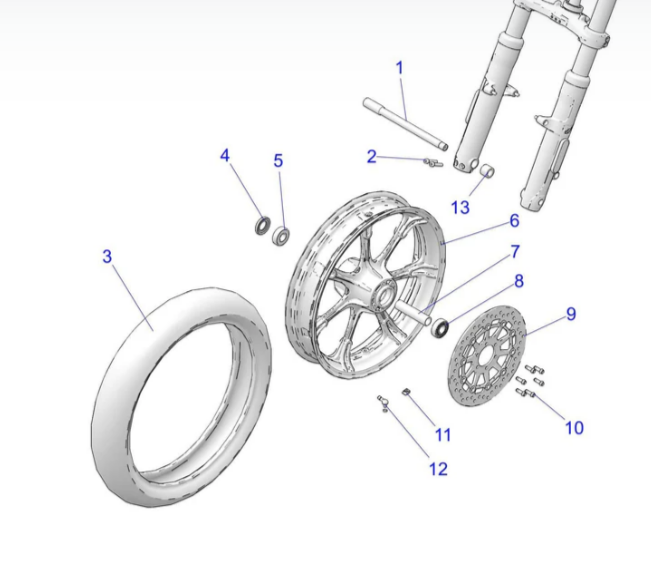 1
2
4
5
13
6
3
7
8
9
10
11
12